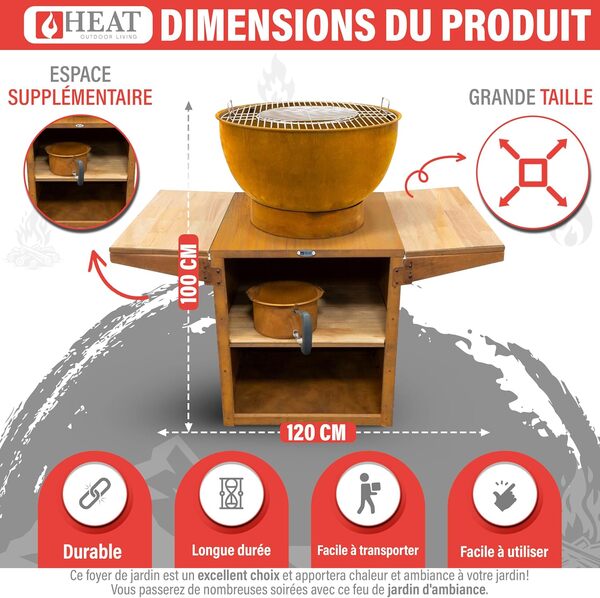 HEAT OUTDOOR LIVING

DIMENSIONS DU PRODUIT

ESPACE SUPPLÉMENTAIRE

GRANDE TAILLE

100 CM

120 CM

Durable

Longue durée

Facile à transporter

Facile à utiliser

Ce foyer de jardin est un excellent choix et apportera chaleur et ambiance à votre jardin! Vous passerez de nombreuses soirées avec ce feu de jardin d'ambiance.