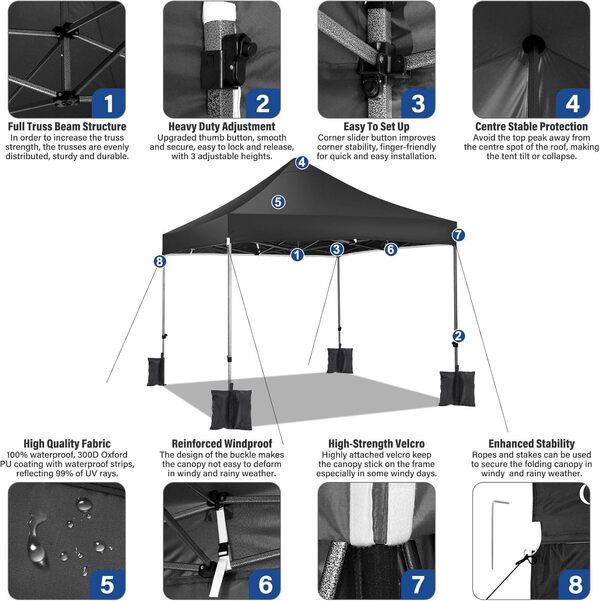 1
Full Truss Beam Structure
In order to increase the truss strength, the trusses are evenly distributed, sturdy and durable.

2
Heavy Duty Adjustment
Upgraded thumb button, smooth and secure, easy to lock and release, with 3 adjustable heights.

3
Easy To Set Up
Corner slider button improves corner stability, finger-friendly for quick and easy installation.

4
Centre Stable Protection
Avoid the top peak away from the centre spot of the roof, making the tent tilt or collapse.

4
5
7
8
1
3
6
2

High Quality Fabric
100% waterproof, 300D Oxford PU coating with waterproof strips, reflecting 99% of UV rays.

Reinforced Windproof
The design of the buckle makes the canopy not easy to deform in windy and rainy weather.

High-Strength Velcro
Highly attached velcro keep the canopy stick on the frame especially in some windy days.

Enhanced Stability
Ropes and stakes can be used to secure the folding canopy in windy and rainy weather.

5
6
7
8