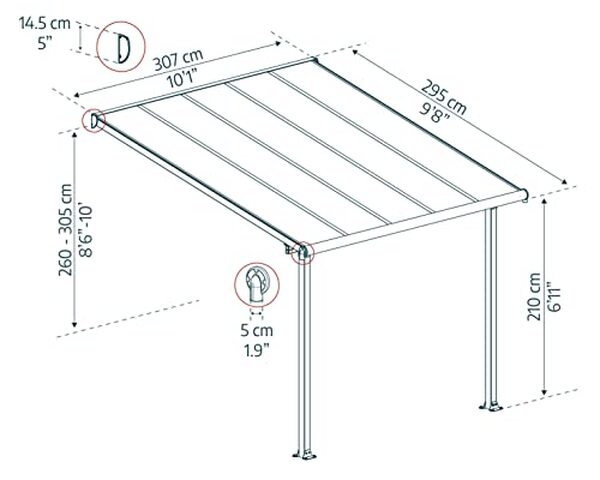 14.5 cm
5"

307 cm
10'1"

295 cm
9'8"

260 - 305 cm
8'6"-10'

5 cm
1.9"

210 cm
6'11"